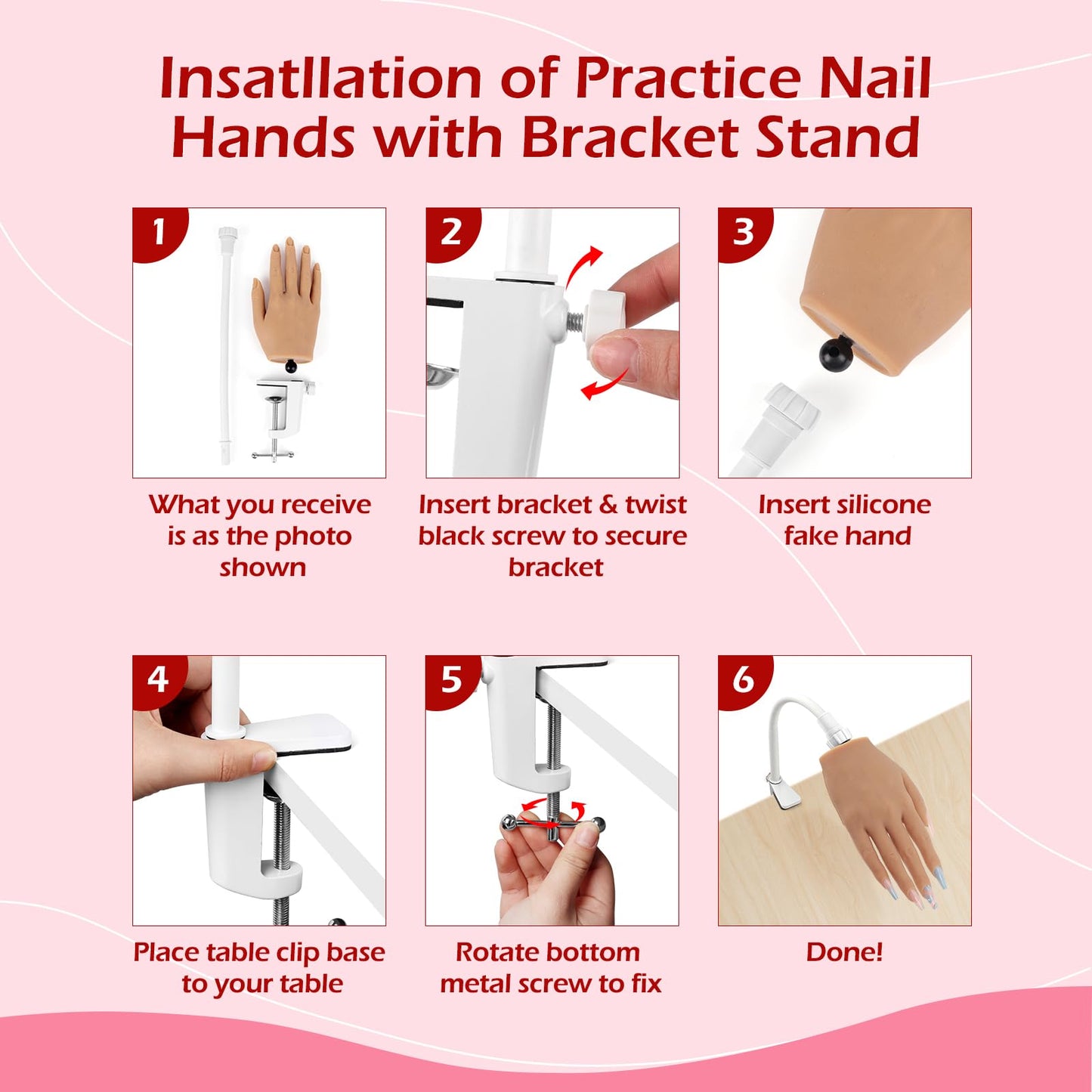 Insatllation of Practice Nail Hands with Bracket Stand

1

What you receive is as the photo shown

2

Insert bracket & twist black screw to secure bracket

3

Insert silicone fake hand

4

Place table clip base to your table

5

Rotate bottom metal screw to fix

6

Done!