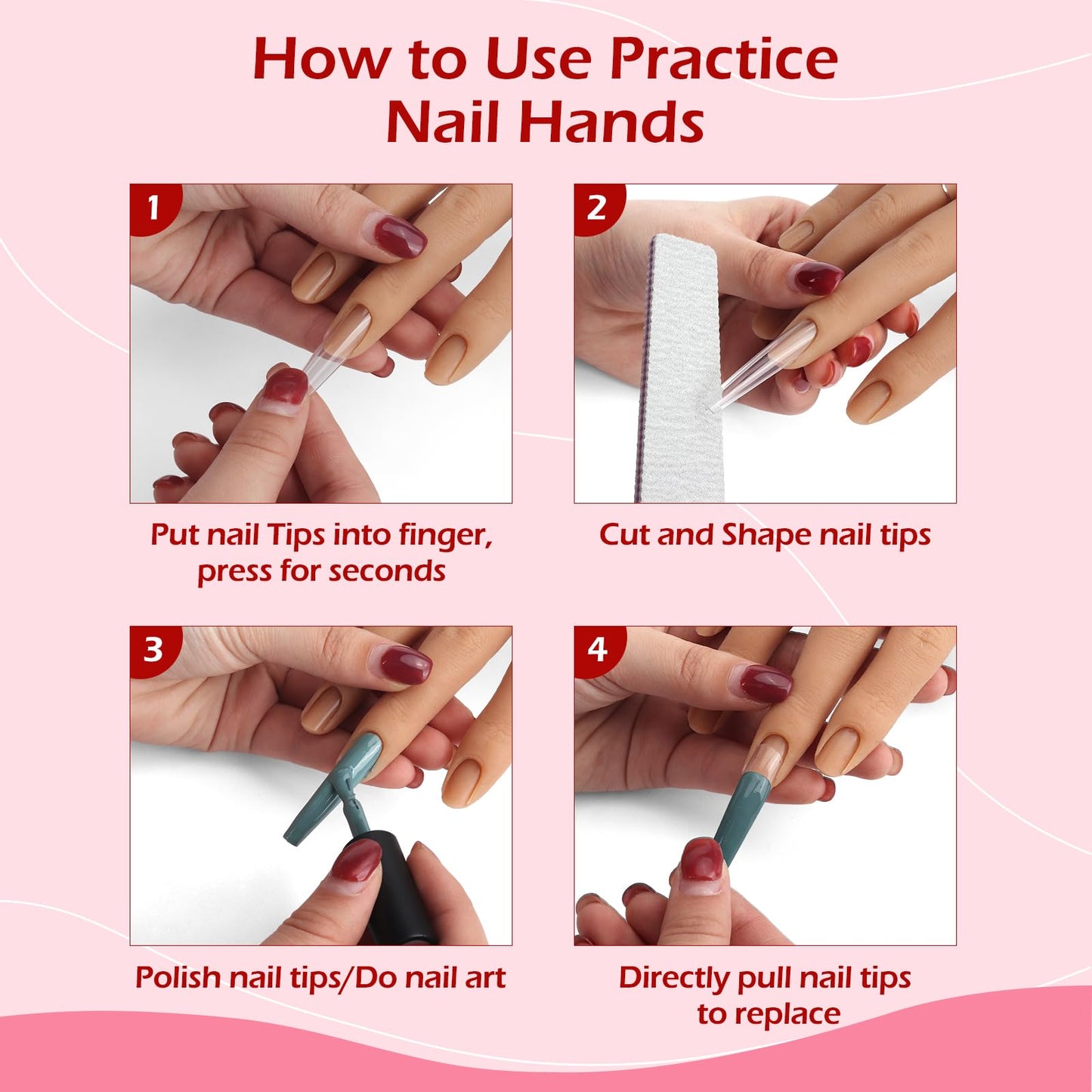 How to Use Practice Nail Hands

1

Put nail Tips into finger, press for seconds

2

Cut and Shape nail tips

3

Polish nail tips/Do nail art

4

Directly pull nail tips to replace