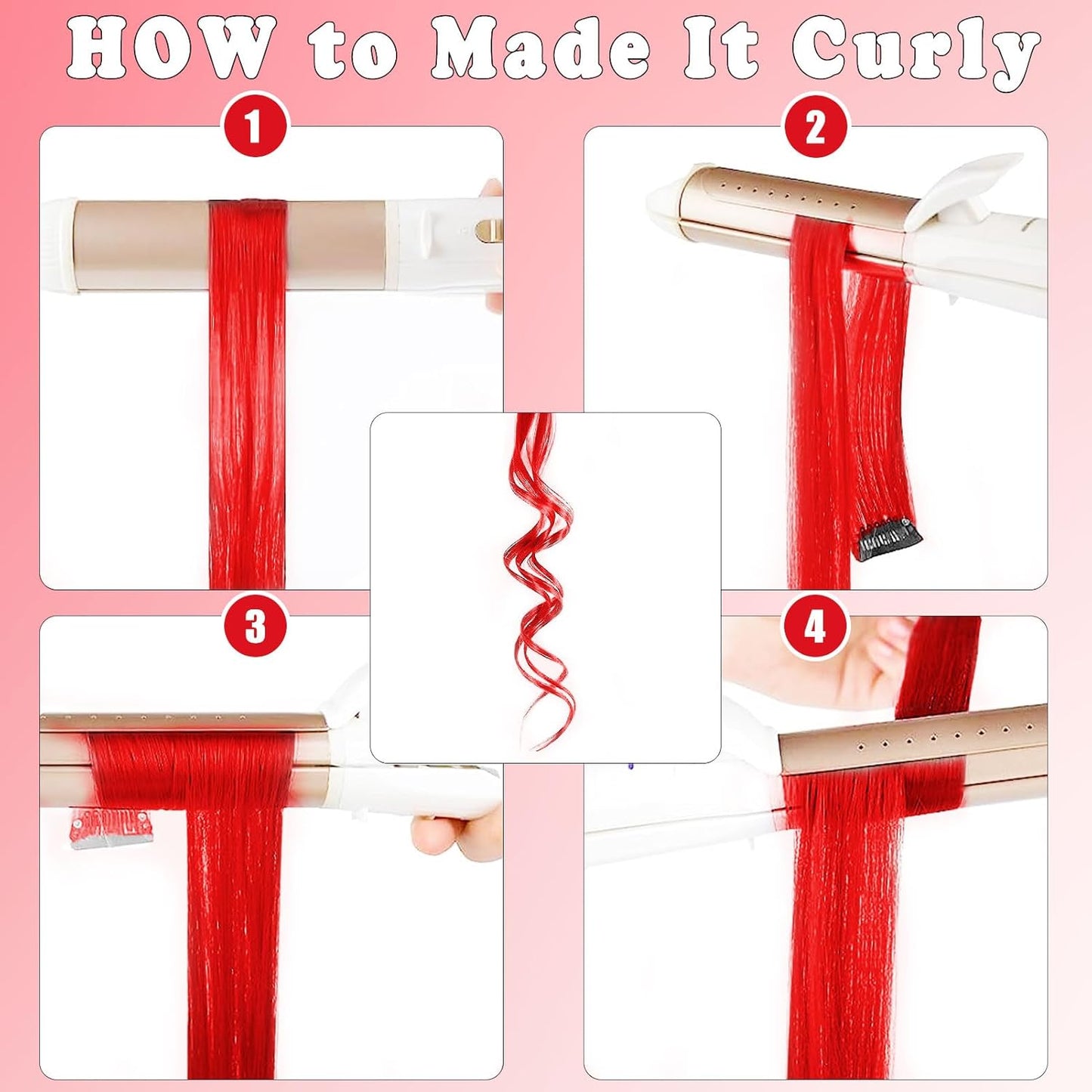 HOW to Made It Curly

1

2

3

4