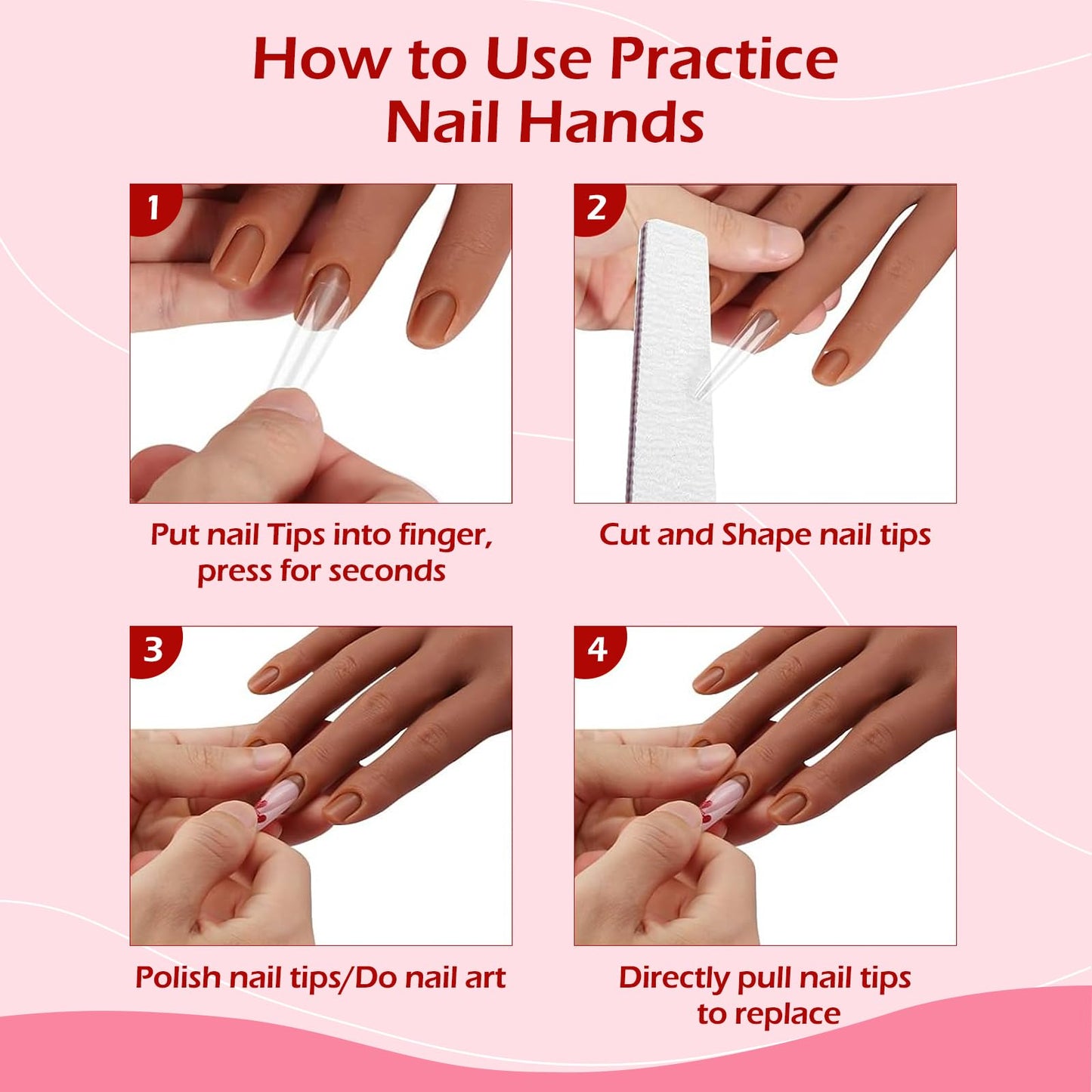 How to Use Practice Nail Hands

1

Put nail Tips into finger, press for seconds

2

Cut and Shape nail tips

3

Polish nail tips/Do nail art

4

Directly pull nail tips to replace