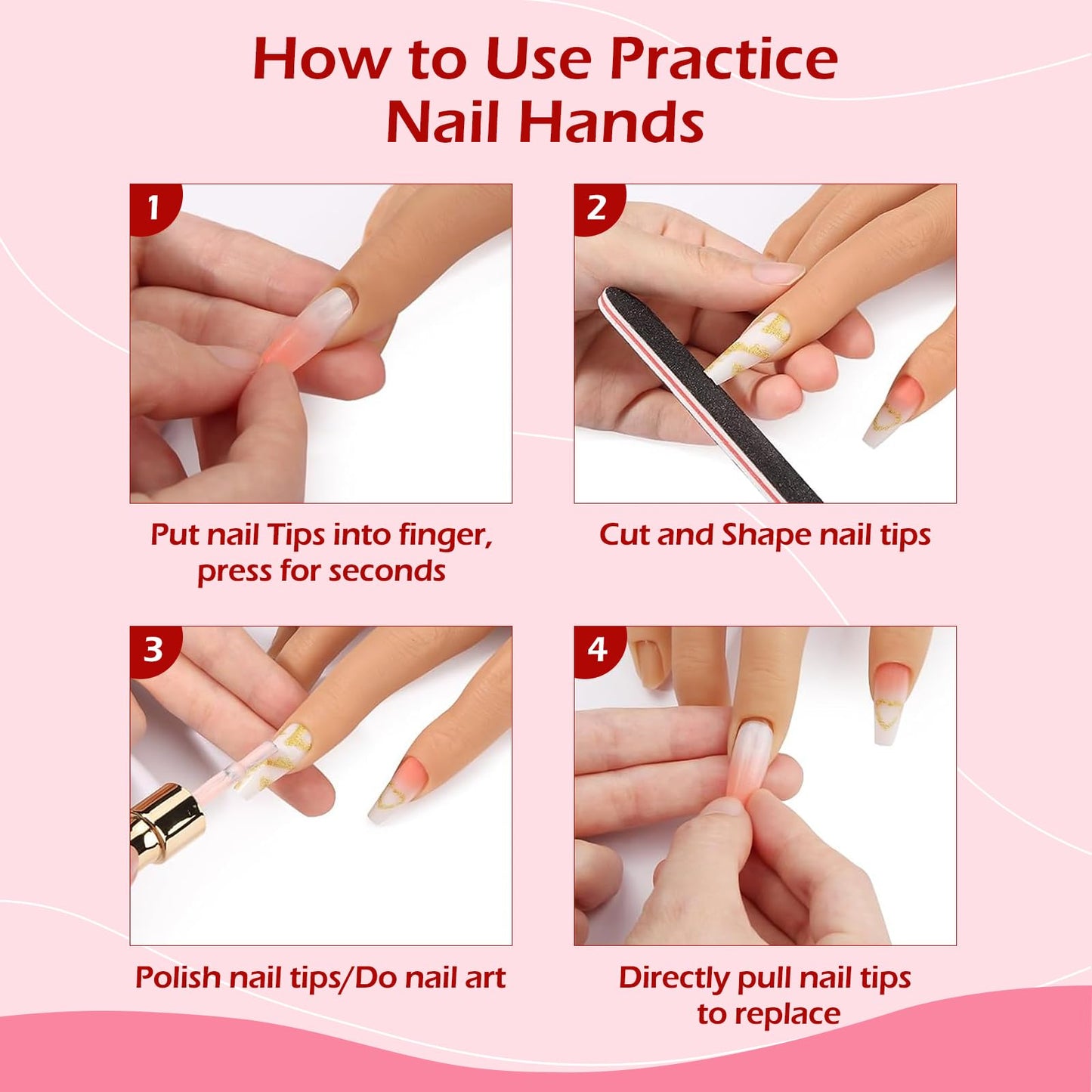 How to Use Practice Nail Hands

1

Put nail Tips into finger, press for seconds

2

Cut and Shape nail tips

3

Polish nail tips/Do nail art

4

Directly pull nail tips to replace