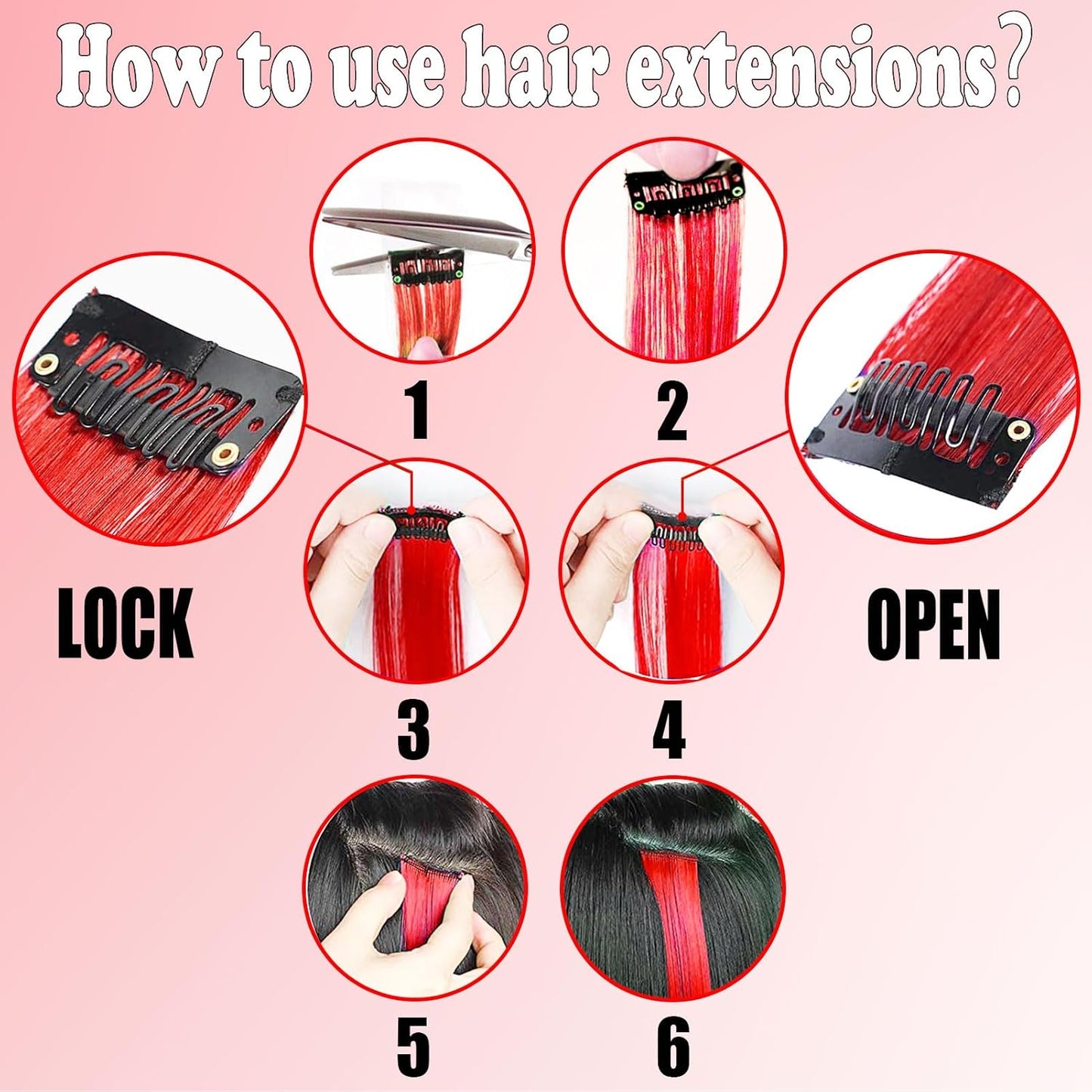 How to use hair extensions?

1

2

LOCK

OPEN

3

4

5

6