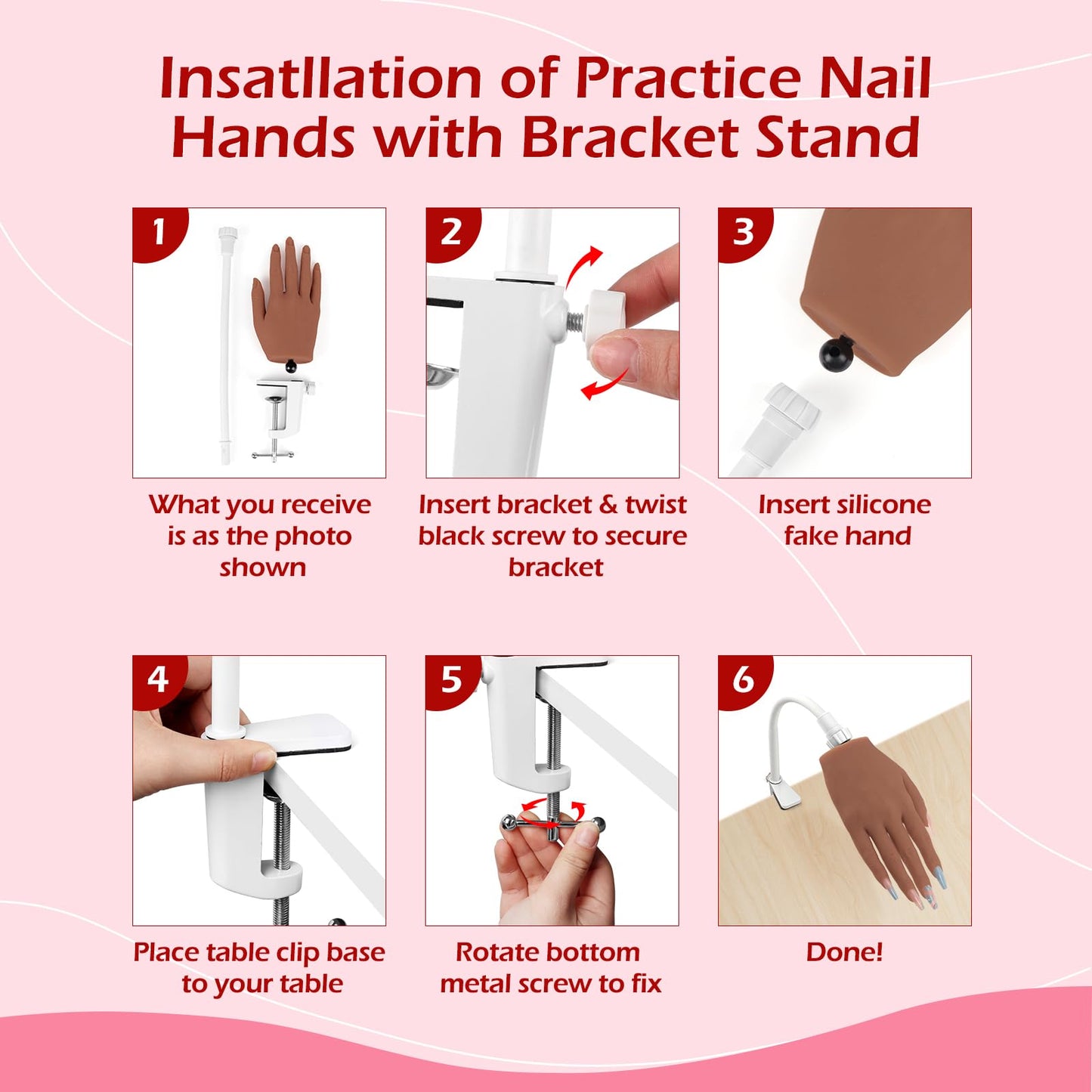 Insatllation of Practice Nail Hands with Bracket Stand

1

What you receive is as the photo shown

2

Insert bracket & twist black screw to secure bracket

3

Insert silicone fake hand

4

Place table clip base to your table

5

Rotate bottom metal screw to fix

6

Done!