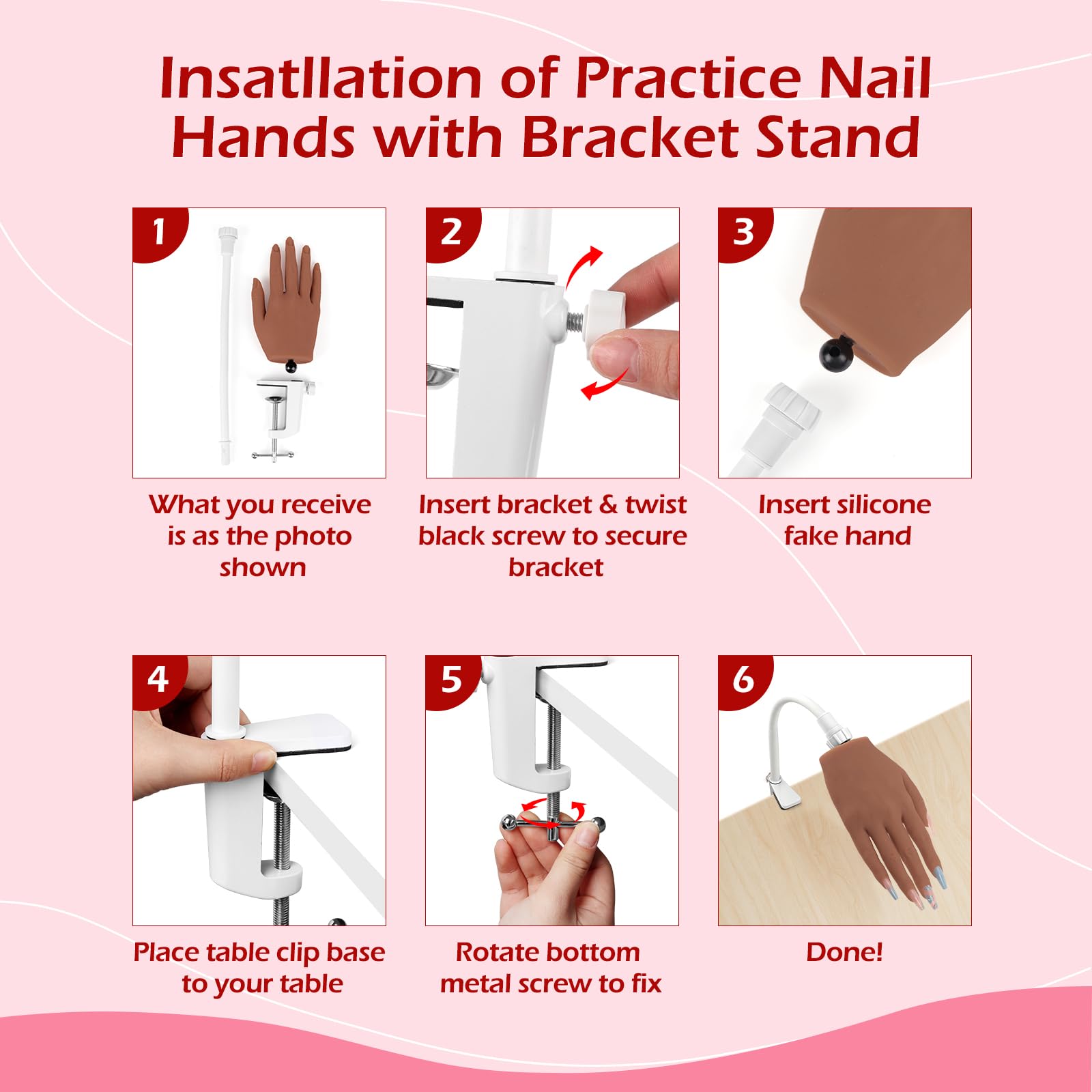 Insatllation of Practice Nail Hands with Bracket Stand

1

What you receive is as the photo shown

2

Insert bracket & twist black screw to secure bracket

3

Insert silicone fake hand

4

Place table clip base to your table

5

Rotate bottom metal screw to fix

6

Done!