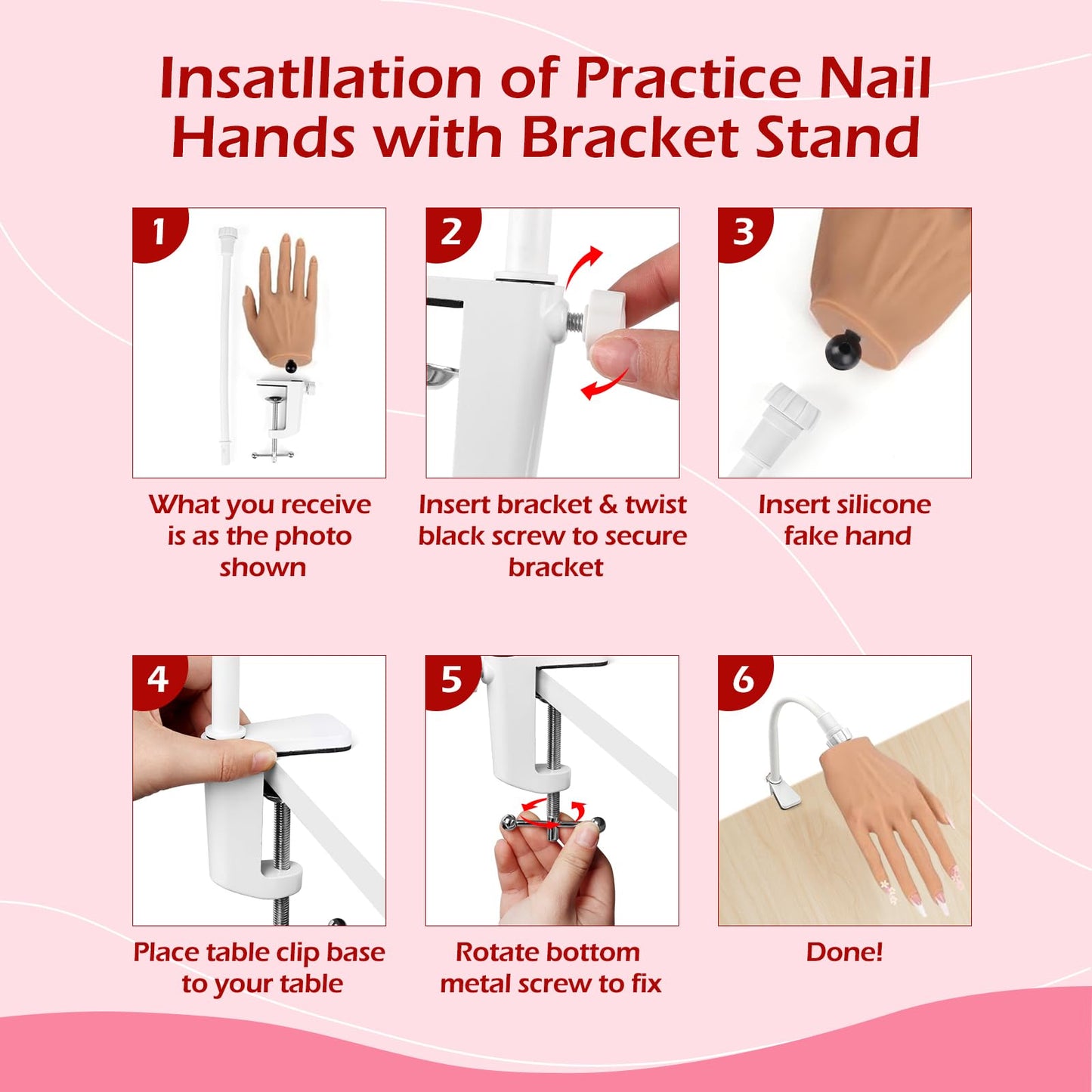 Insatllation of Practice Nail Hands with Bracket Stand

1

What you receive is as the photo shown

2

Insert bracket & twist black screw to secure bracket

3

Insert silicone fake hand

4

Place table clip base to your table

5

Rotate bottom metal screw to fix

6

Done!