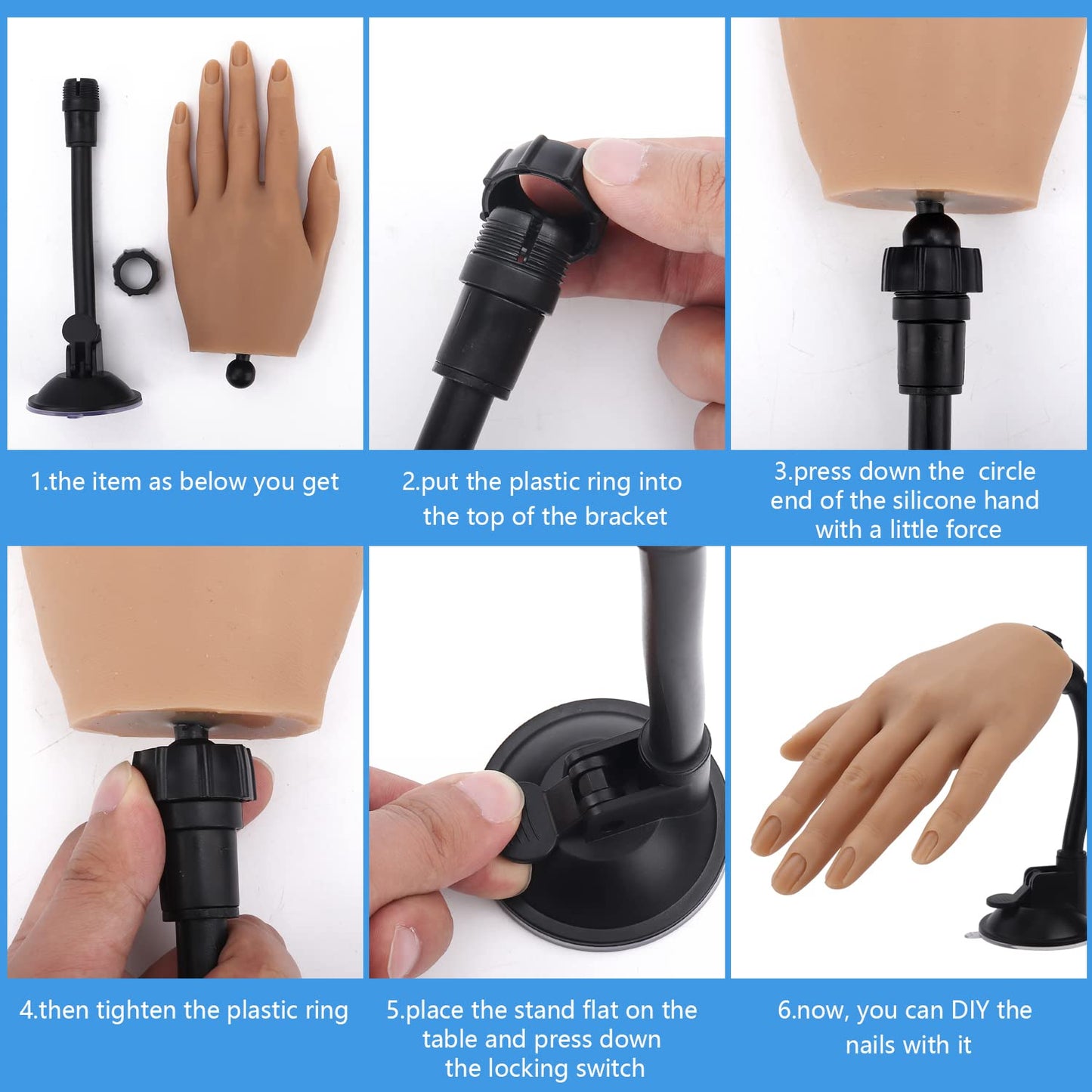 1.the item as below you get

2.put the plastic ring into the top of the bracket

3.press down the  circle end of the silicone hand with a little force

4.then tighten the plastic ring

5.place the stand flat on the table and press down the locking switch

6.now, you can DIY the nails with it