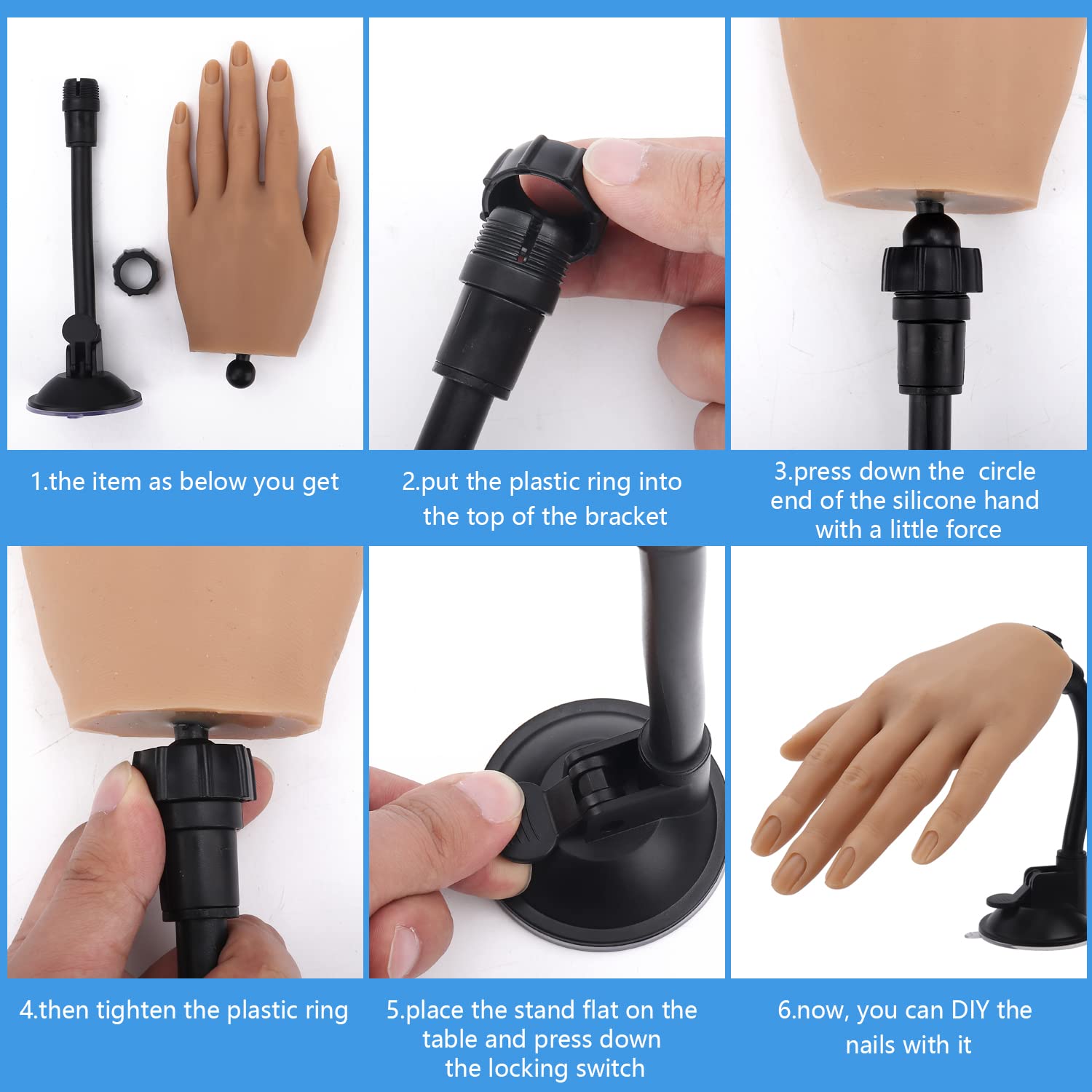 1.the item as below you get

2.put the plastic ring into the top of the bracket

3.press down the circle end of the silicone hand with a little force

4.then tighten the plastic ring

5.place the stand flat on the table and press down the locking switch

6.now, you can DIY the nails with it