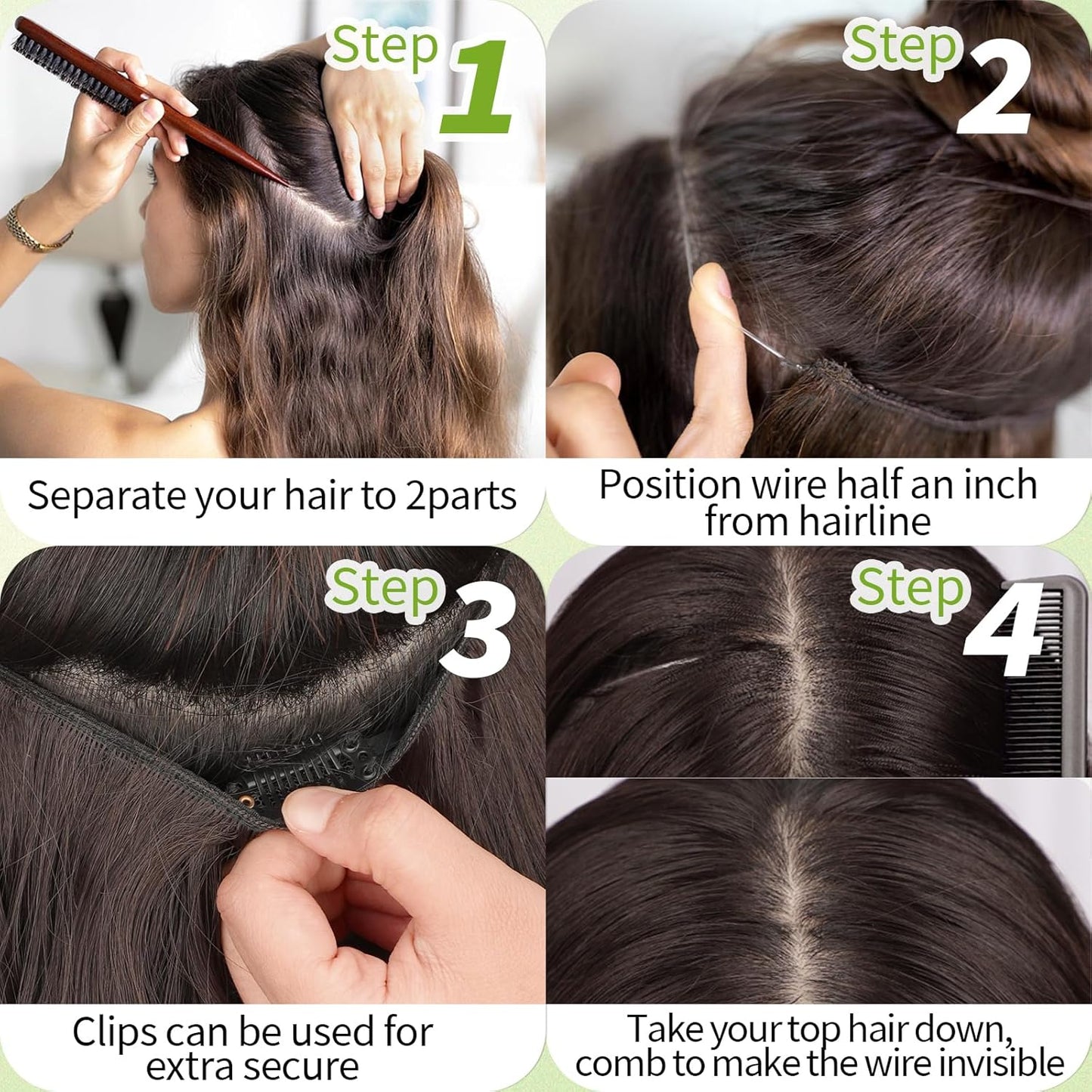 Step 1

Separate your hair to 2parts

Step 2

Position wire half an inch from hairline

Step 3

Clips can be used for extra secure

Step 4

Take your top hair down, comb to make the wire invisible