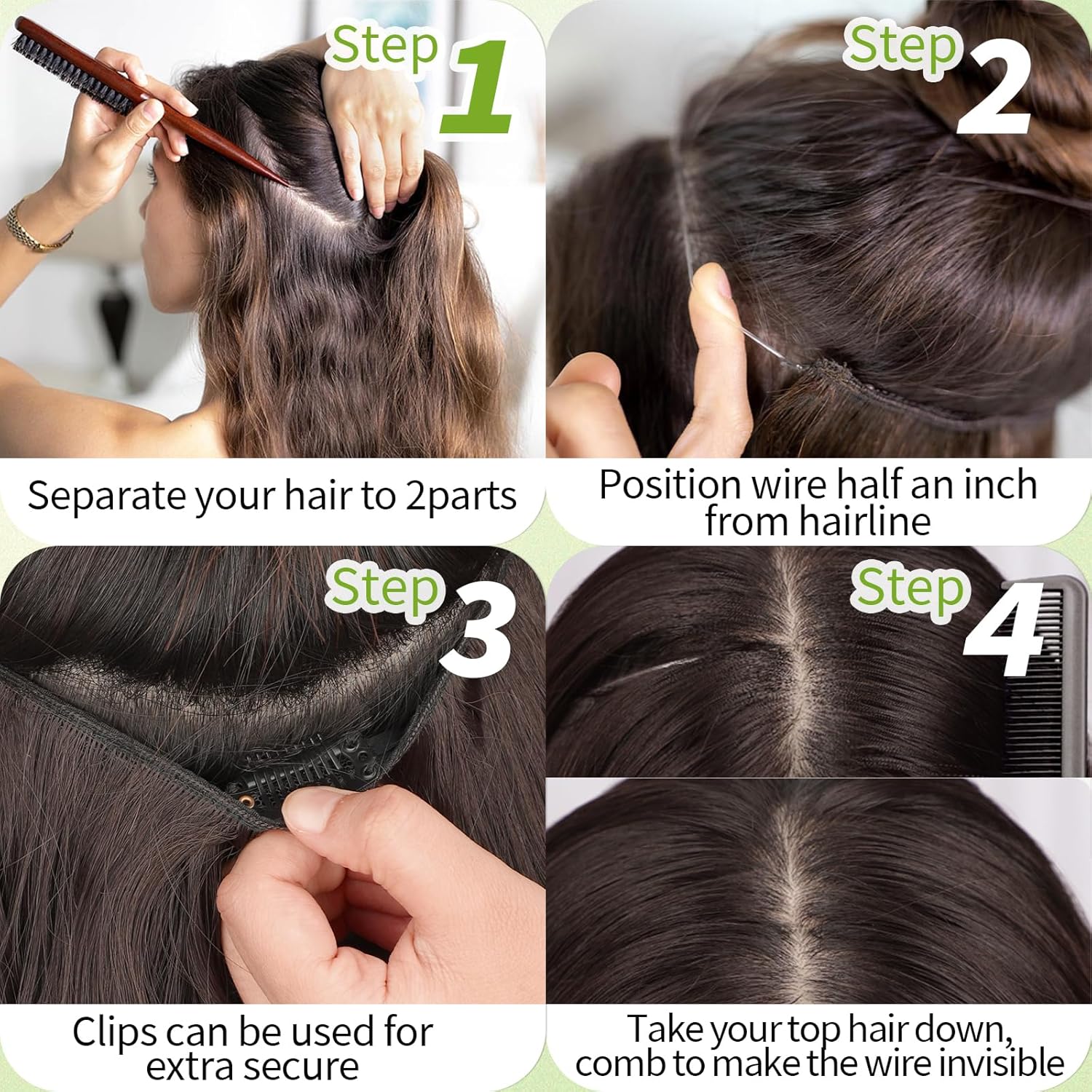 Step 1

Separate your hair to 2parts

Step 2

Position wire half an inch from hairline

Step 3

Clips can be used for extra secure

Step 4

Take your top hair down, comb to make the wire invisible